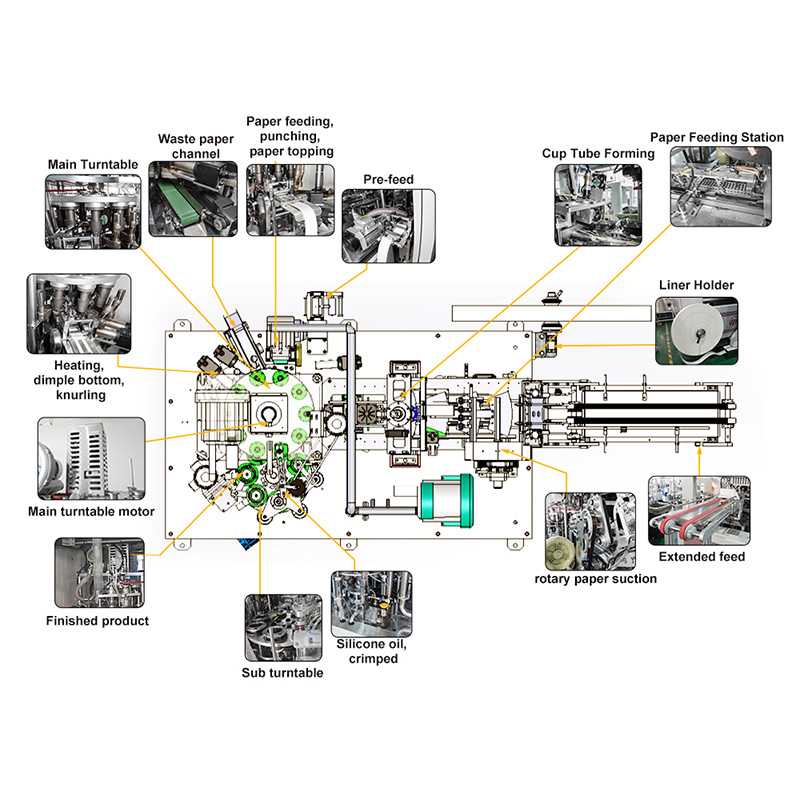 Main Turntable

Waste paper channel

Paper feeding, punching, paper topping

Pre-feed

Cup Tube Forming

Paper Feeding Station

Liner Holder

Heating, dimple bottom, knurling

Main turntable motor

Finished product

Sub turntable

Silicone oil, crimped

rotary paper suction

Extended feed